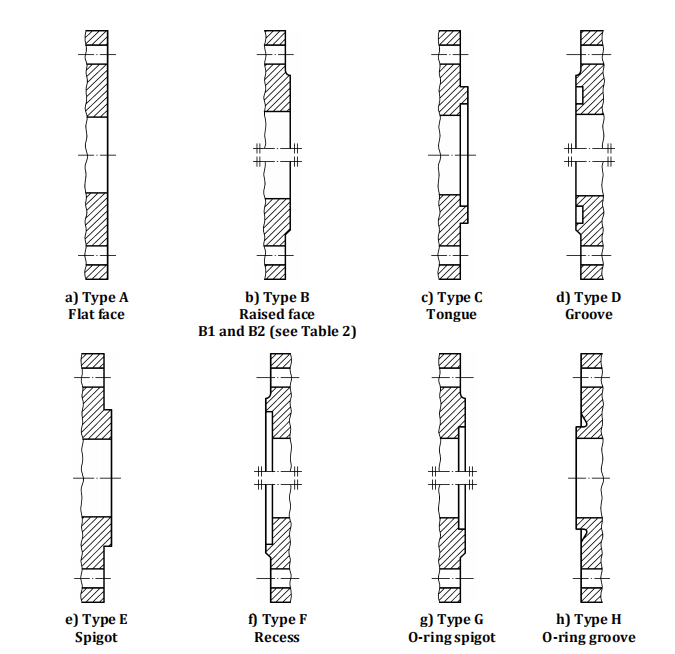 a) Type A
Flat face

b) Type B
Raised face
B1 and B2 (see Table 2)

c) Type C
Tongue

d) Type D
Groove

e) Type E
Spigot

f) Type F
Recess

g) Type G
O-ring spigot

h) Type H
O-ring groove