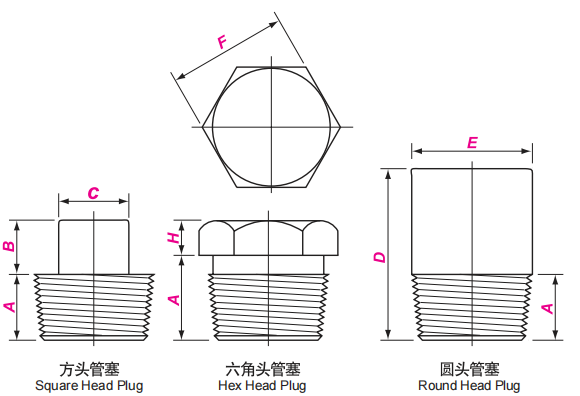 F

C

B

A

H

A

E

D

A

方头管塞
Square Head Plug

六角头管塞
Hex Head Plug

圆头管塞
Round Head Plug